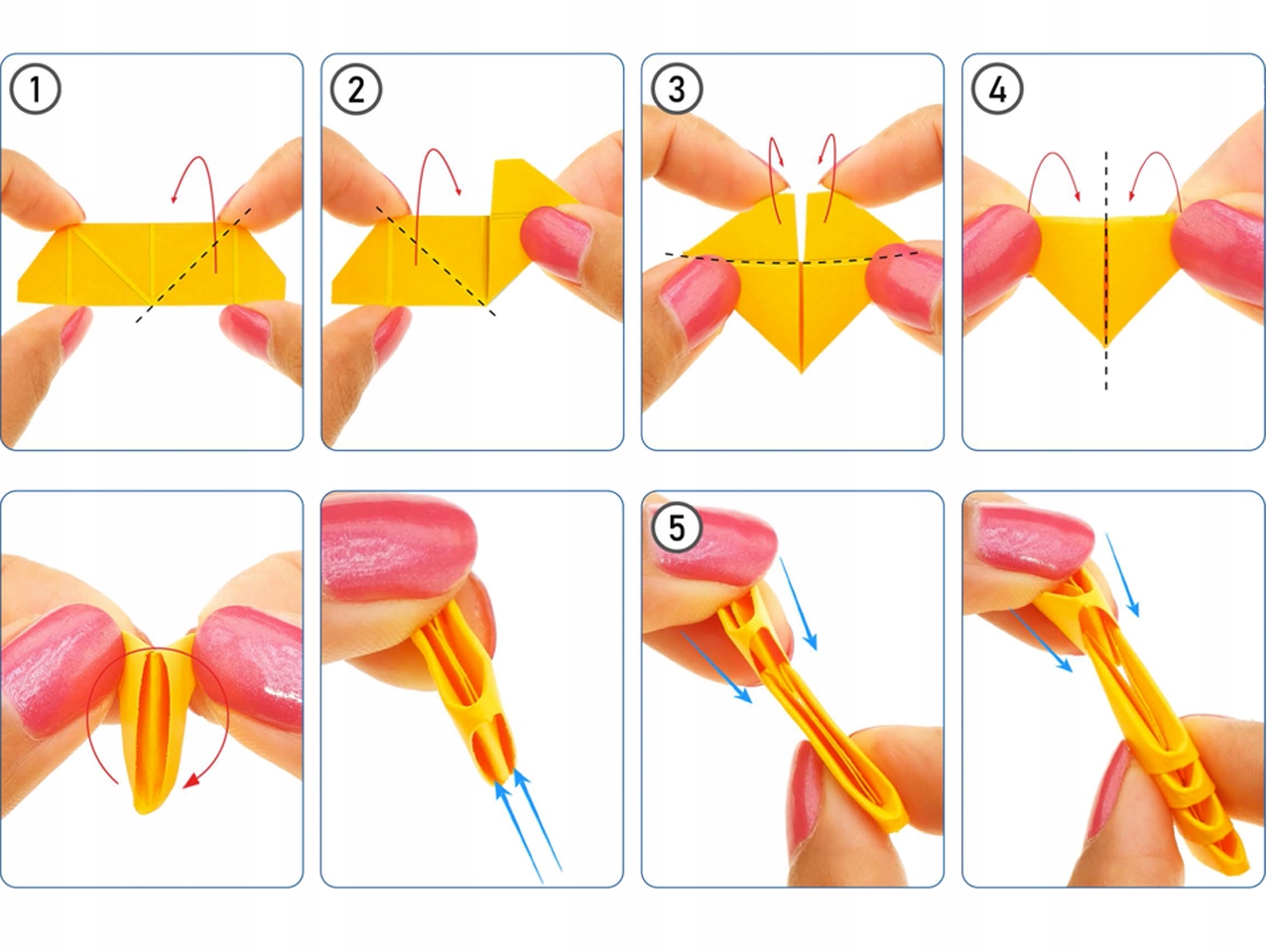 1

2

3

4

5